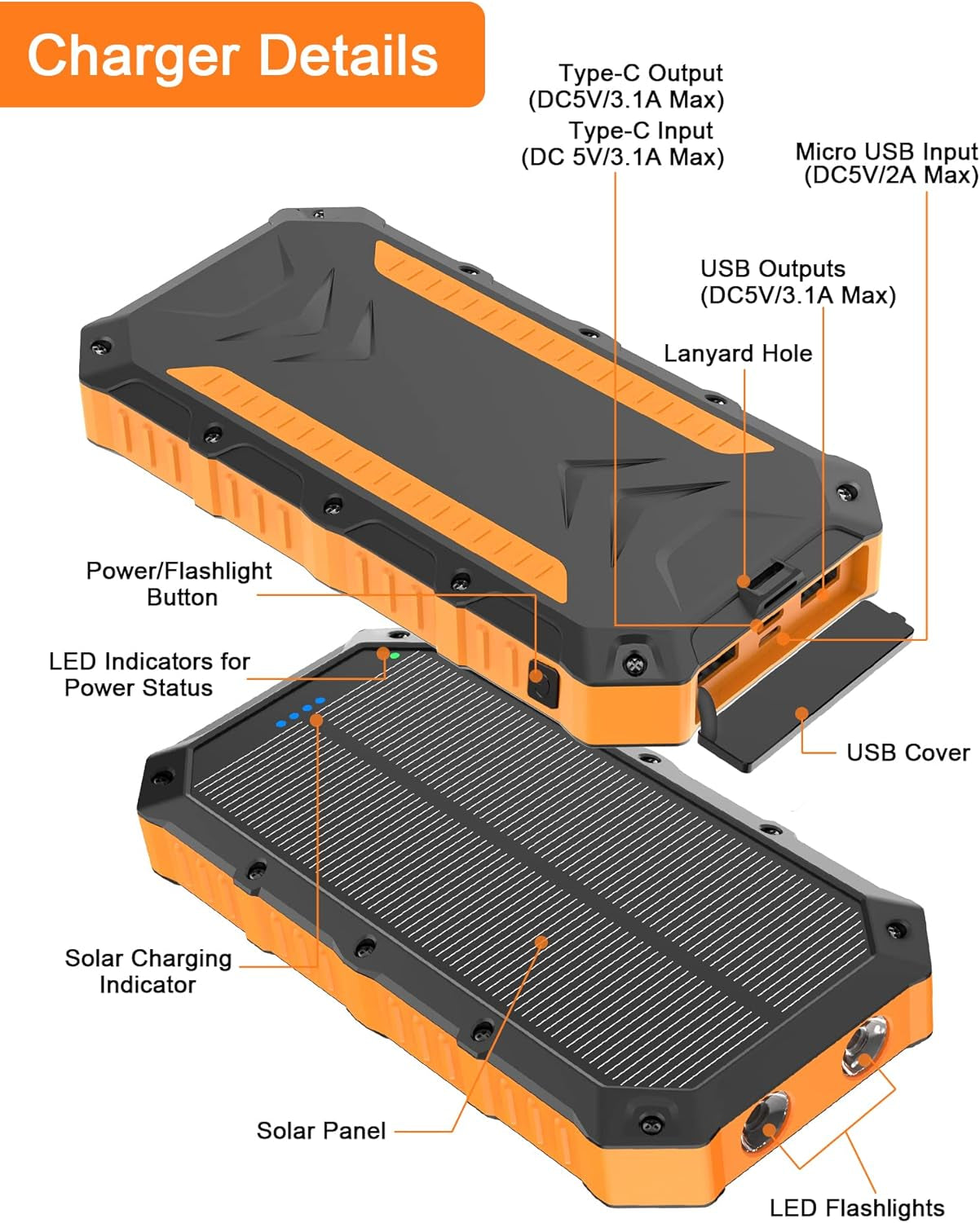 Charger Details

Type-C Output
(DC5V/3.1A Max)
Type-C Input
(DC 5V/3.1A Max)

Micro USB Input
(DC5V/2A Max)

USB Outputs
(DC5V/3.1A Max)

Lanyard Hole

Power/Flashlight Button

LED Indicators for Power Status

USB Cover

Solar Charging Indicator

Solar Panel

LED Flashlights