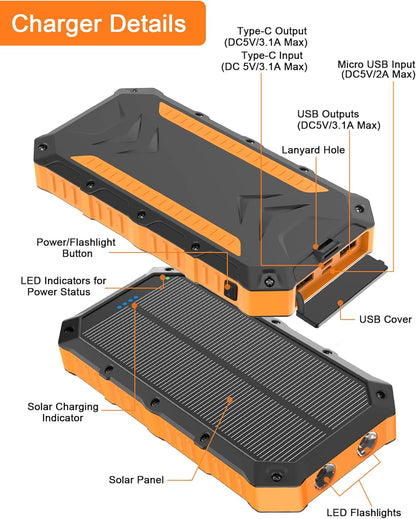 Charger Details

Type-C Output (DC5V/3.1A Max)

Type-C Input (DC 5V/3.1A Max)

Micro USB Input (DC5V/2A Max)

USB Outputs (DC5V/3.1A Max)

Lanyard Hole

Power/Flashlight Button

LED Indicators for Power Status

USB Cover

Solar Charging Indicator

Solar Panel

LED Flashlights